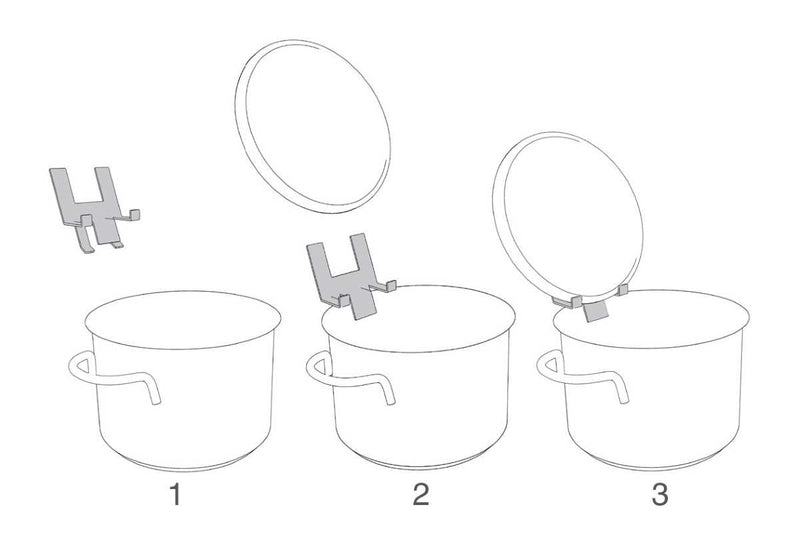 1

2

3