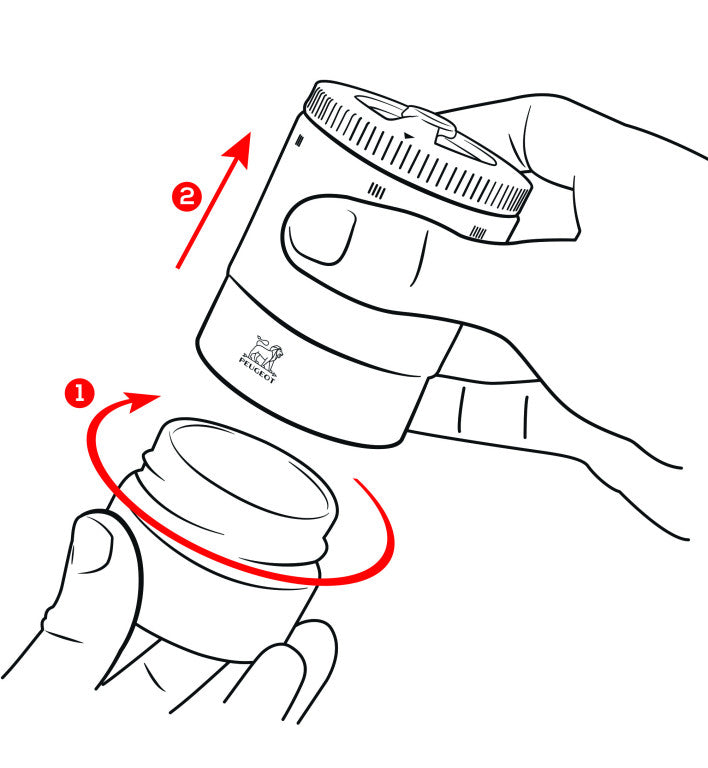 2

PEUGEOT

1