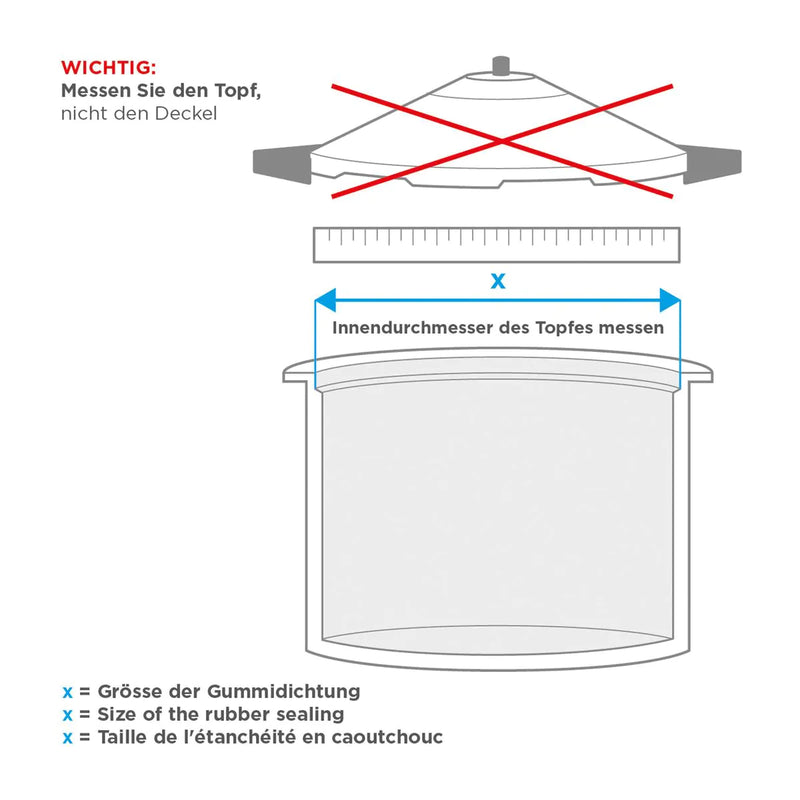 WICHTIG:
Messen Sie den Topf, nicht den Deckel

x

Innendurchmesser des Topfes messen

x = Grösse der Gummidichtung
x = Size of the rubber sealing
x = Taille de l'étanchéité en caoutchouc